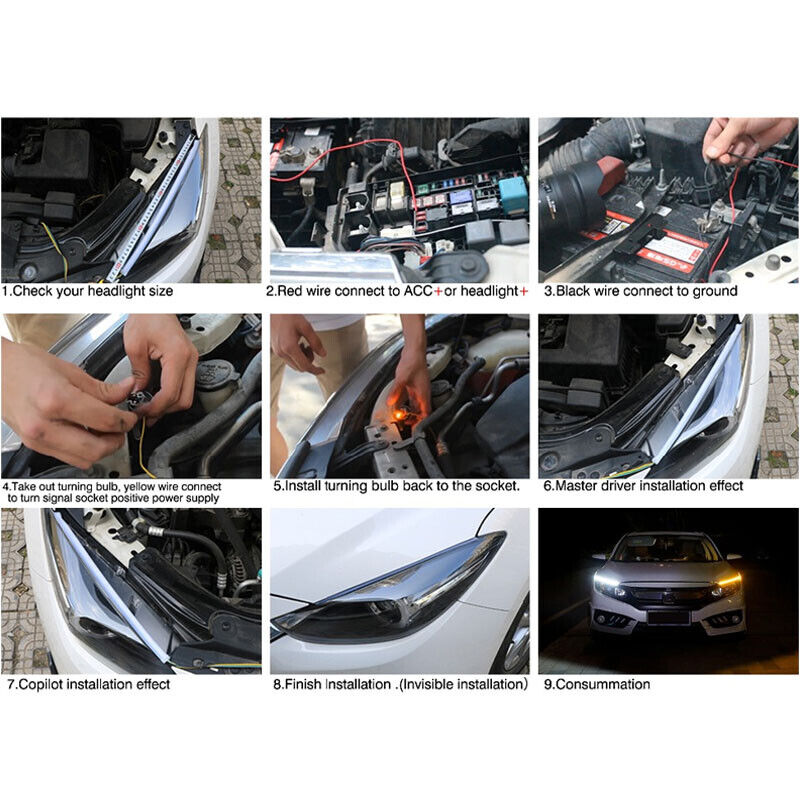 1.Check your headlight size

2.Red wire connect to ACC+or headlight+

3.Black wire connect to ground

4.Take out turning bulb, yellow wire connect to turn signal socket positive power supply

5.Install turning bulb back to the socket.

6.Master driver installation effect

7.Copilot installation effect

8.Finish Installation .(Invisible installation)

9.Consummation