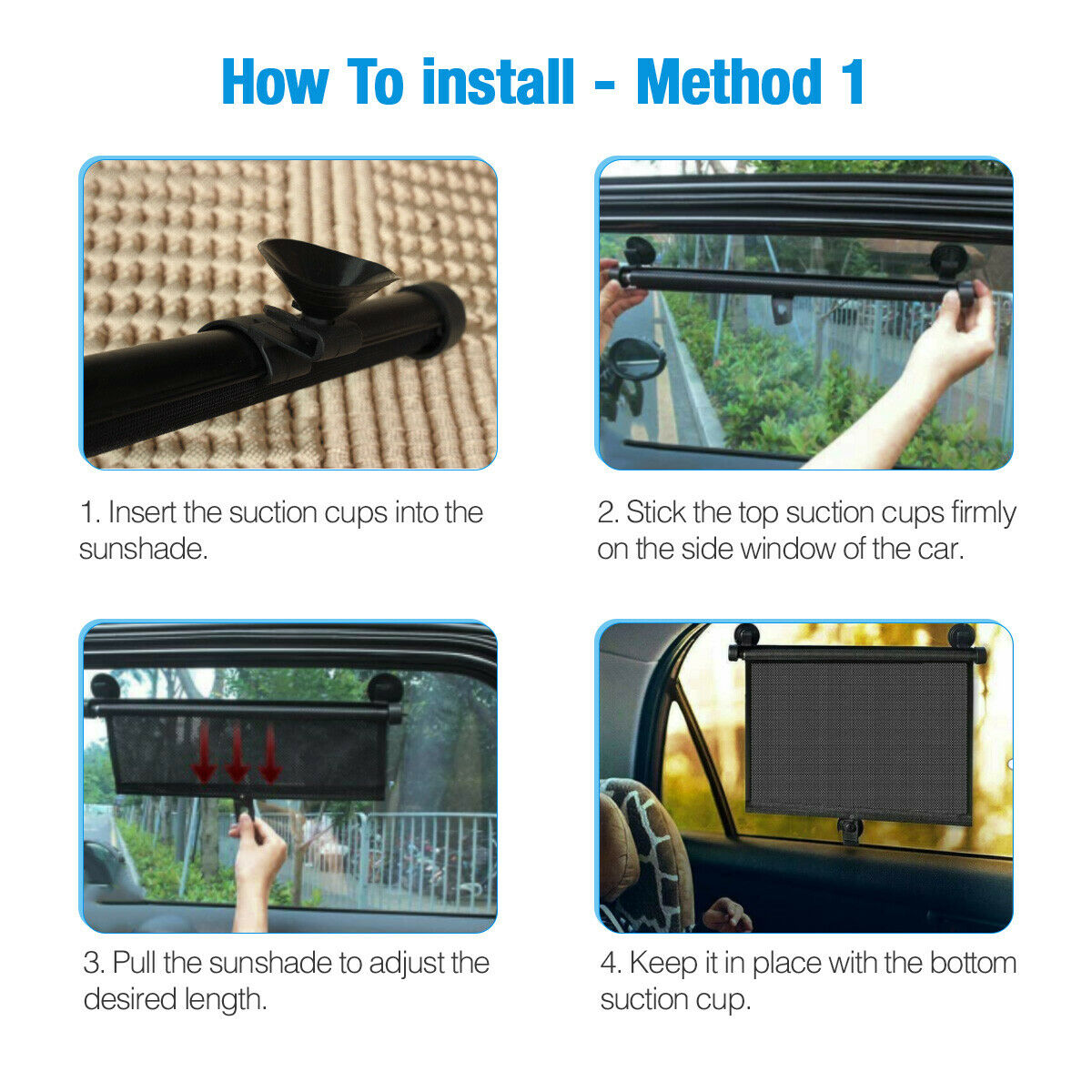 How To install - Method 1

1. Insert the suction cups into the sunshade.

2. Stick the top suction cups firmly on the side window of the car.

3. Pull the sunshade to adjust the desired length.

4. Keep it in place with the bottom suction cup.